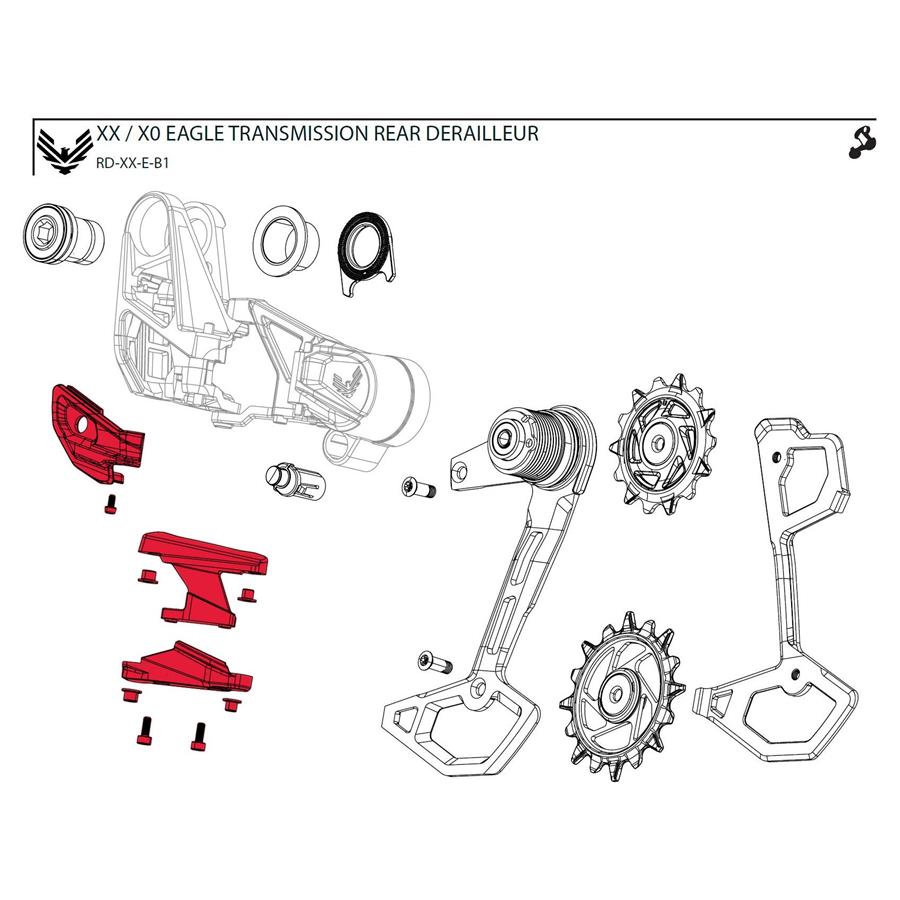 XX / X0 EAGLE TRANSMISSION REAR DERAILLEUR
RD-XX-E-B1